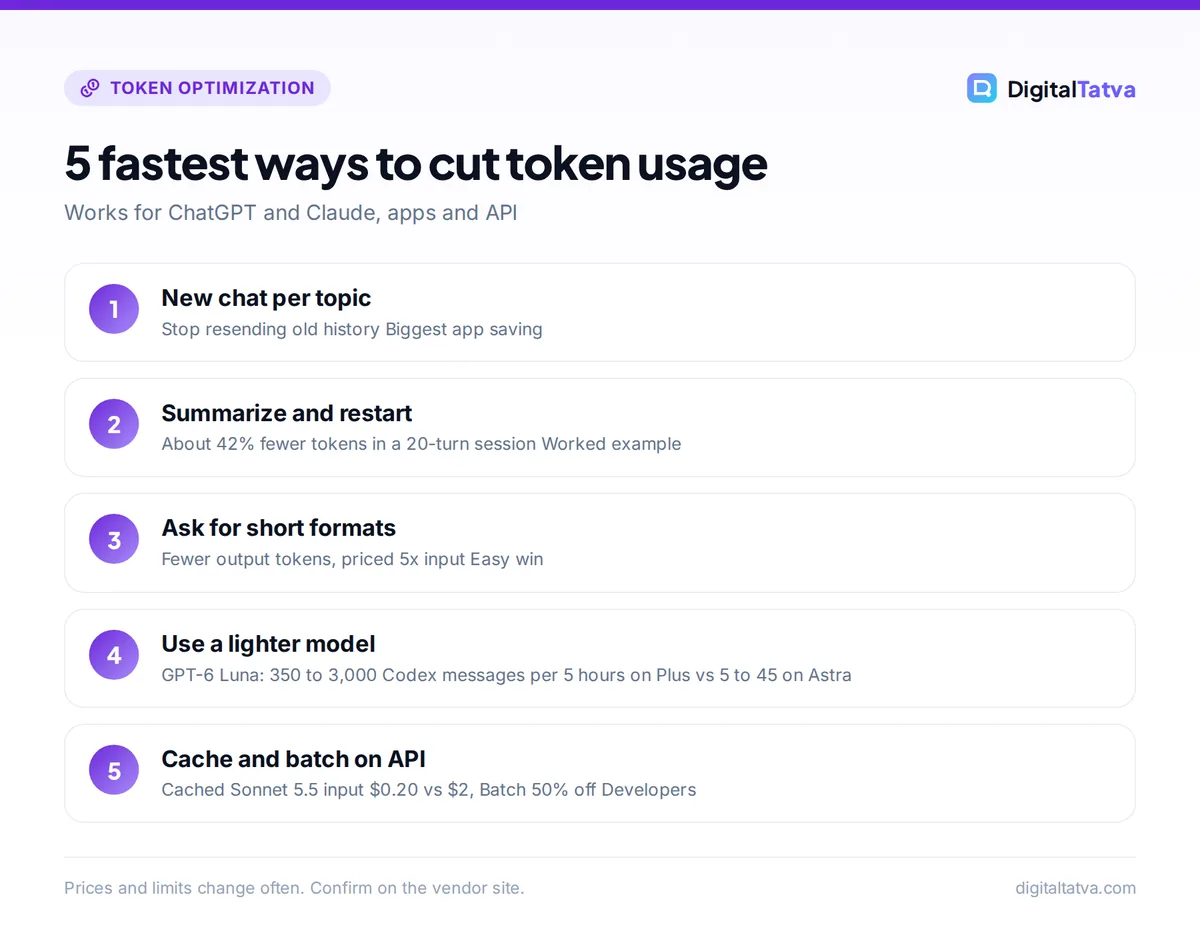 TOKEN OPTIMIZATION

DigitalTatva

5 fastest ways to cut token usage

Works for ChatGPT and Claude, apps and API

1
New chat per topic
Stop resending old history Biggest app saving

2
Summarize and restart
About 42% fewer tokens in a 20-turn session Worked example

3
Ask for short formats
Fewer output tokens, priced 5x input Easy win

4
Use a lighter model
GPT-6 Luna: 350 to 3,000 Codex messages per 5 hours on Plus vs 5 to 45 on Astra

5
Cache and batch on API
Cached Sonnet 5.5 input $0.20 vs $2, Batch 50% off Developers

Prices and limits change often. Confirm on the vendor site.

digitaltatva.com