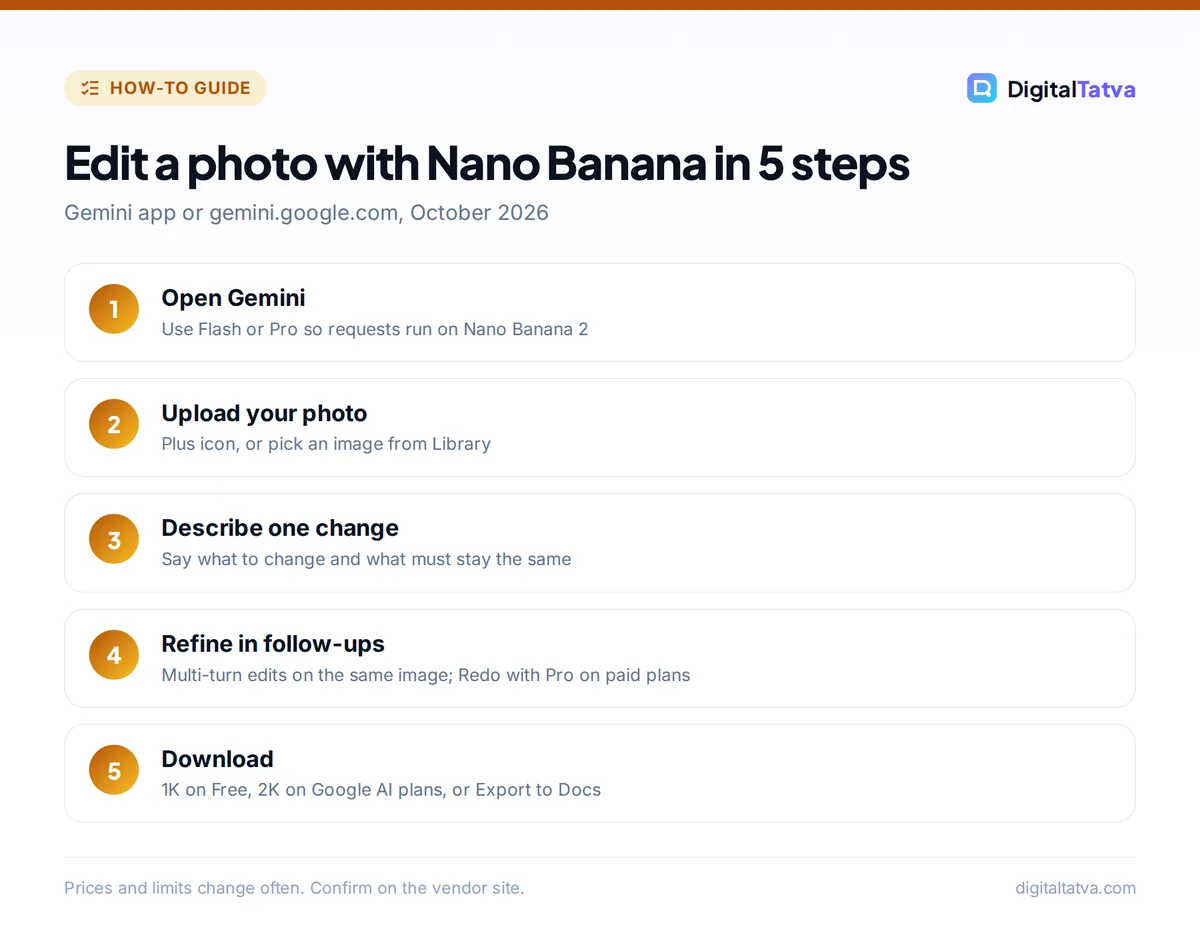 HOW-TO GUIDE

DigitalTatva

Edit a photo with Nano Banana in 5 steps

Gemini app or gemini.google.com, October 2026

1
Open Gemini
Use Flash or Pro so requests run on Nano Banana 2

2
Upload your photo
Plus icon, or pick an image from Library

3
Describe one change
Say what to change and what must stay the same

4
Refine in follow-ups
Multi-turn edits on the same image; Redo with Pro on paid plans

5
Download
1K on Free, 2K on Google AI plans, or Export to Docs

Prices and limits change often. Confirm on the vendor site.

digitaltatva.com