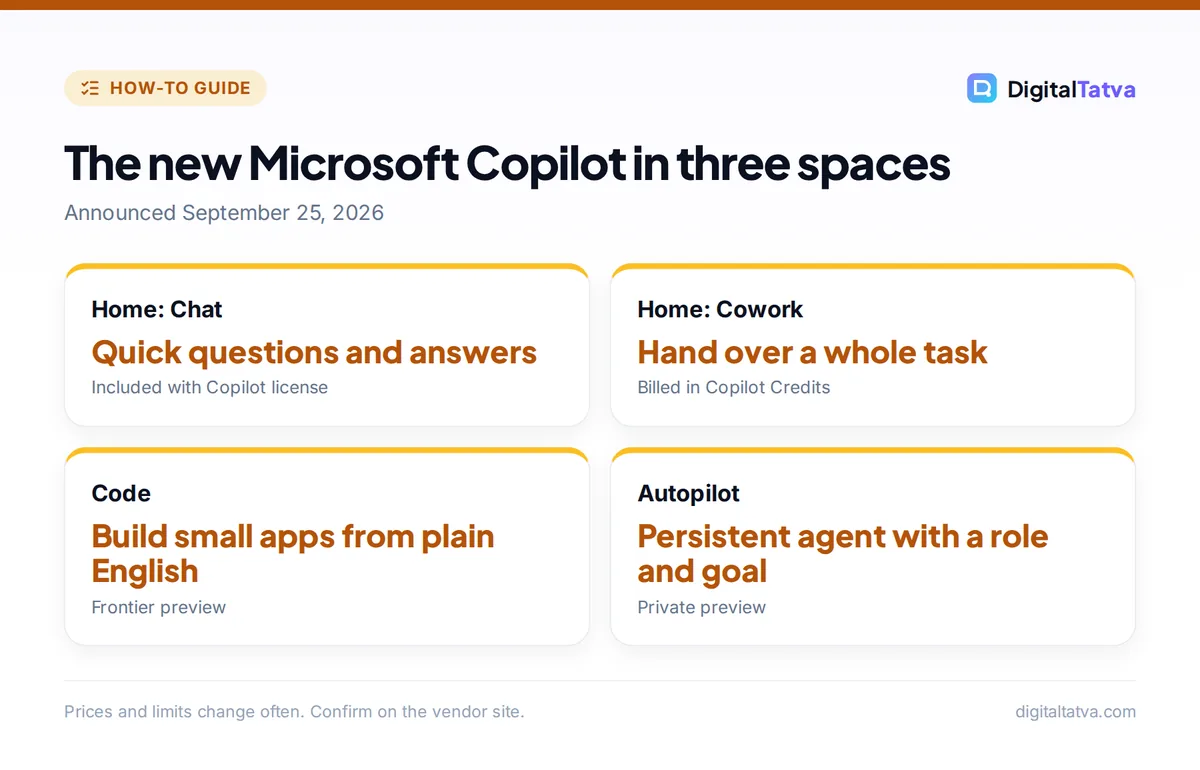 HOW-TO GUIDE

DigitalTatva

The new Microsoft Copilot in three spaces

Announced September 25, 2026

Home: Chat

Quick questions and answers

Included with Copilot license

Home: Cowork

Hand over a whole task

Billed in Copilot Credits

Code

Build small apps from plain English

Frontier preview

Autopilot

Persistent agent with a role and goal

Private preview

Prices and limits change often. Confirm on the vendor site.

digitaltatva.com