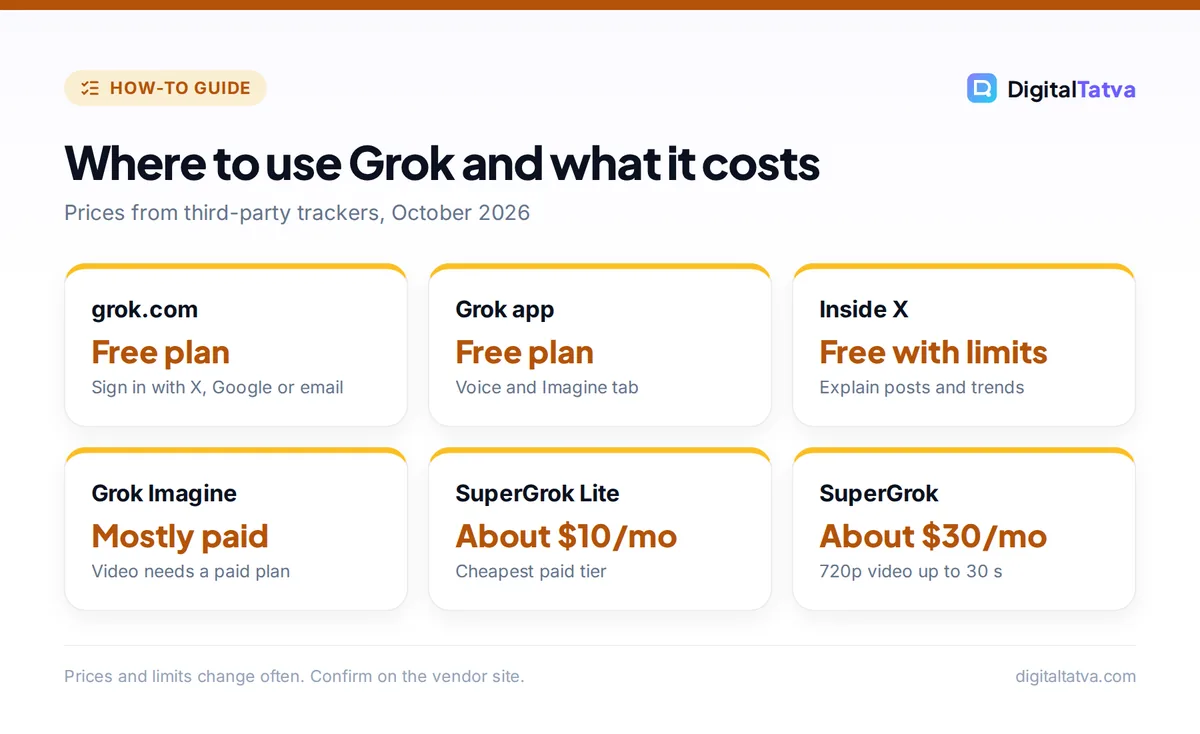 HOW-TO GUIDE

DigitalTatva

Where to use Grok and what it costs

Prices from third-party trackers, October 2026

grok.com
Free plan
Sign in with X, Google or email

Grok app
Free plan
Voice and Imagine tab

Inside X
Free with limits
Explain posts and trends

Grok Imagine
Mostly paid
Video needs a paid plan

SuperGrok Lite
About $10/mo
Cheapest paid tier

SuperGrok
About $30/mo
720p video up to 30 s

Prices and limits change often. Confirm on the vendor site.

digitaltatva.com