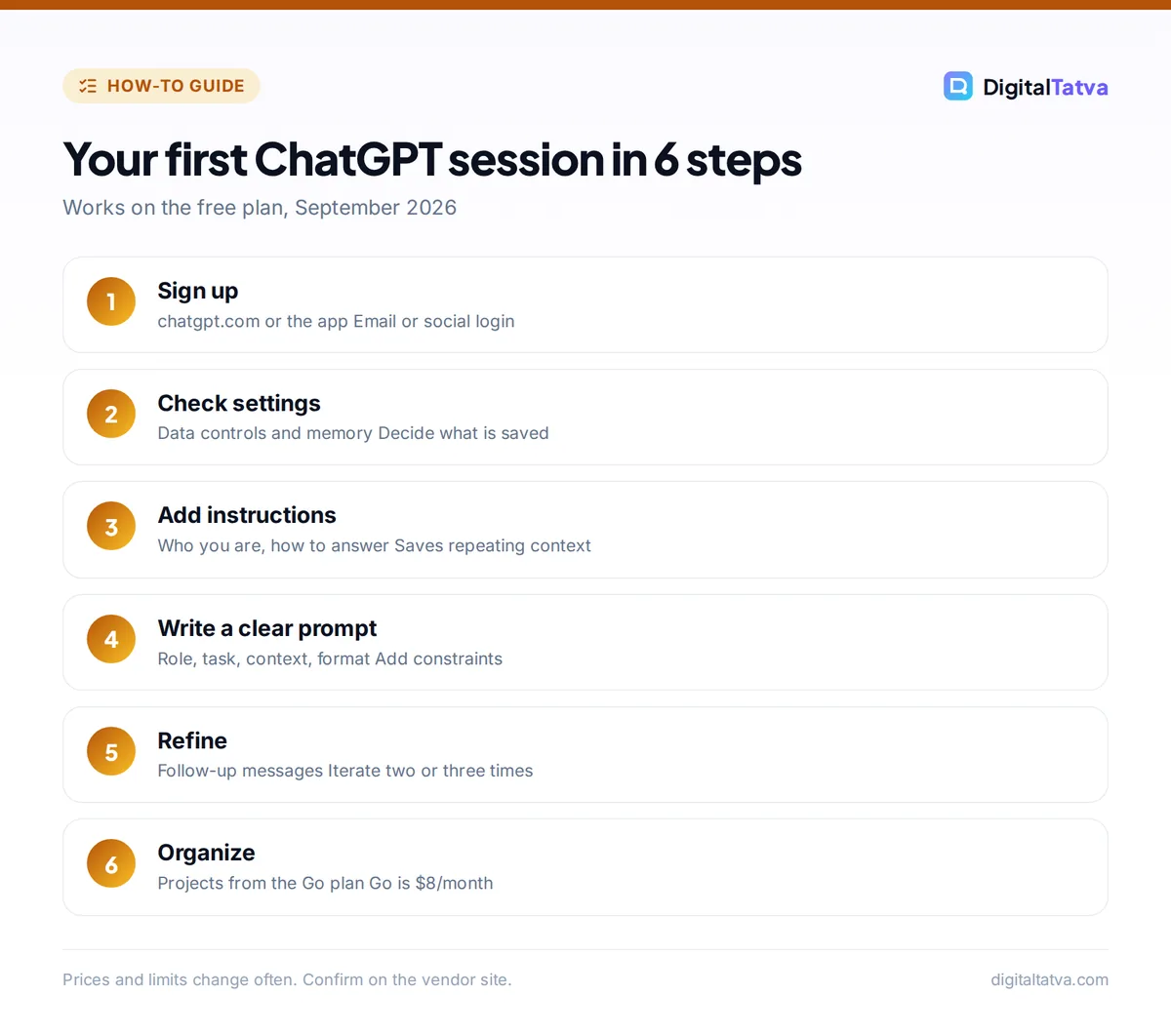 HOW-TO GUIDE

DigitalTatva

Your first ChatGPT session in 6 steps

Works on the free plan, September 2026

1
Sign up
chatgpt.com or the app Email or social login

2
Check settings
Data controls and memory Decide what is saved

3
Add instructions
Who you are, how to answer Saves repeating context

4
Write a clear prompt
Role, task, context, format Add constraints

5
Refine
Follow-up messages Iterate two or three times

6
Organize
Projects from the Go plan Go is $8/month

Prices and limits change often. Confirm on the vendor site.

digitaltatva.com