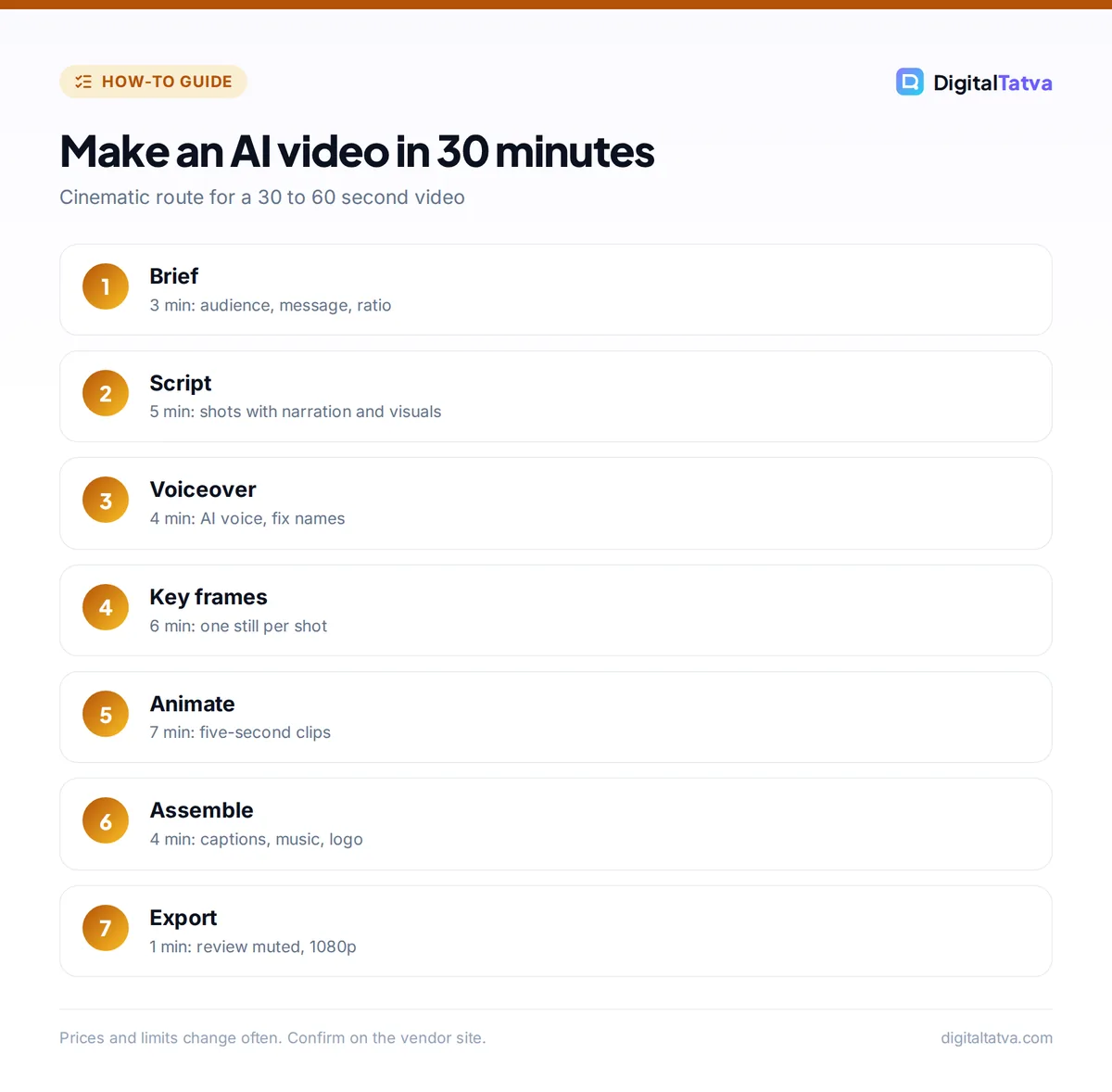 HOW-TO GUIDE

DigitalTatva

Make an AI video in 30 minutes

Cinematic route for a 30 to 60 second video

1

Brief

3 min: audience, message, ratio

2

Script

5 min: shots with narration and visuals

3

Voiceover

4 min: AI voice, fix names

4

Key frames

6 min: one still per shot

5

Animate

7 min: five-second clips

6

Assemble

4 min: captions, music, logo

7

Export

1 min: review muted, 1080p

Prices and limits change often. Confirm on the vendor site.

digitaltatva.com