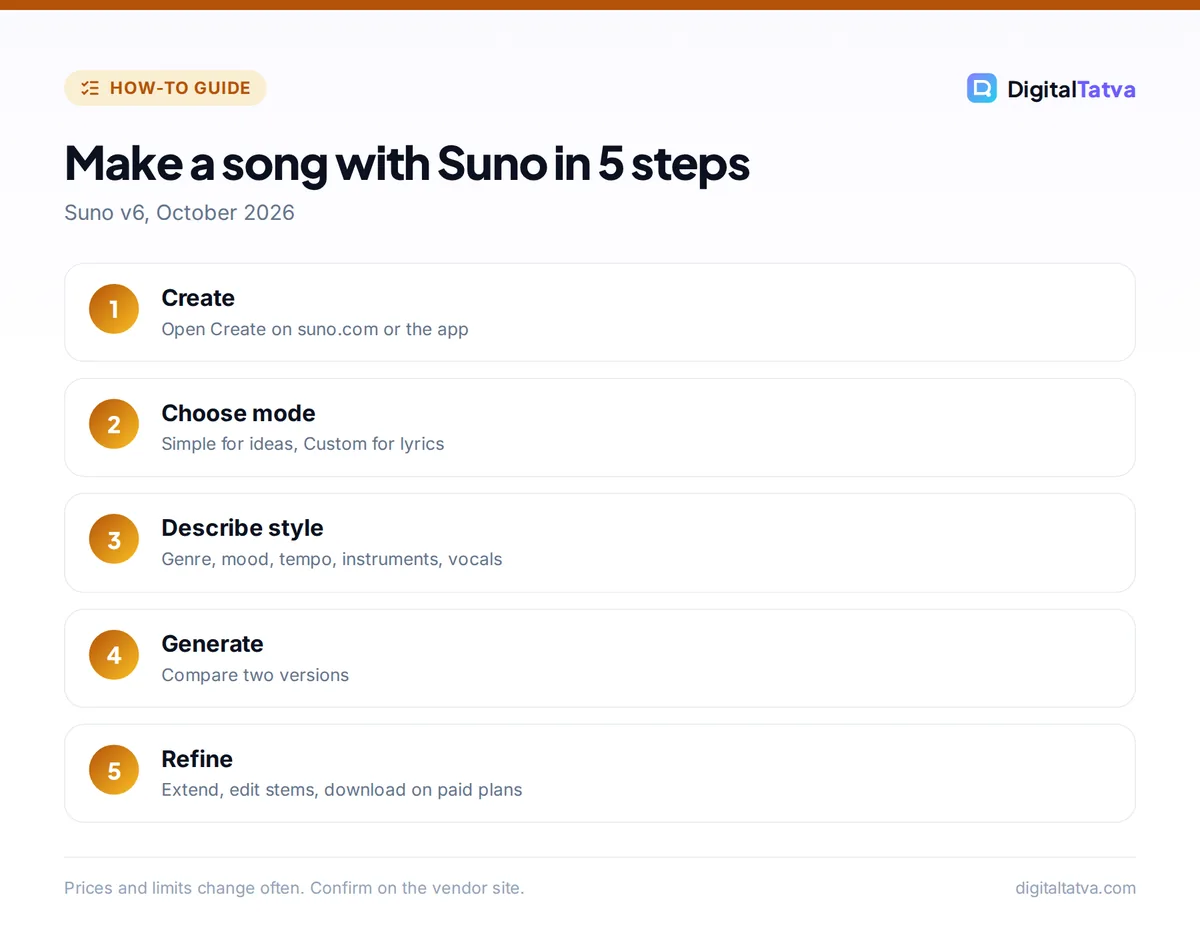 HOW-TO GUIDE

DigitalTatva

Make a song with Suno in 5 steps

Suno v6, October 2026

1

Create

Open Create on suno.com or the app

2

Choose mode

Simple for ideas, Custom for lyrics

3

Describe style

Genre, mood, tempo, instruments, vocals

4

Generate

Compare two versions

5

Refine

Extend, edit stems, download on paid plans

Prices and limits change often. Confirm on the vendor site.

digitaltatva.com