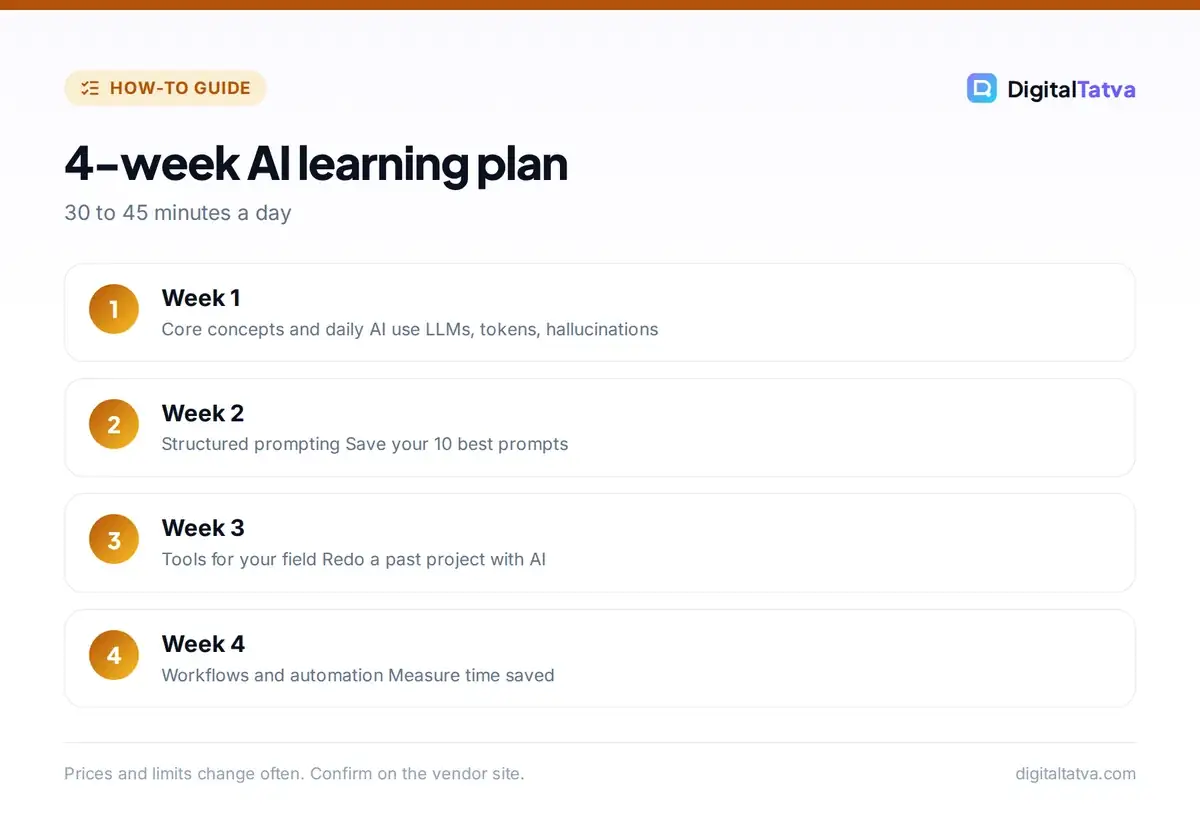 HOW-TO GUIDE

DigitalTatva

4-week AI learning plan

30 to 45 minutes a day

1
Week 1
Core concepts and daily AI use LLMs, tokens, hallucinations

2
Week 2
Structured prompting Save your 10 best prompts

3
Week 3
Tools for your field Redo a past project with AI

4
Week 4
Workflows and automation Measure time saved

Prices and limits change often. Confirm on the vendor site.

digitaltatva.com