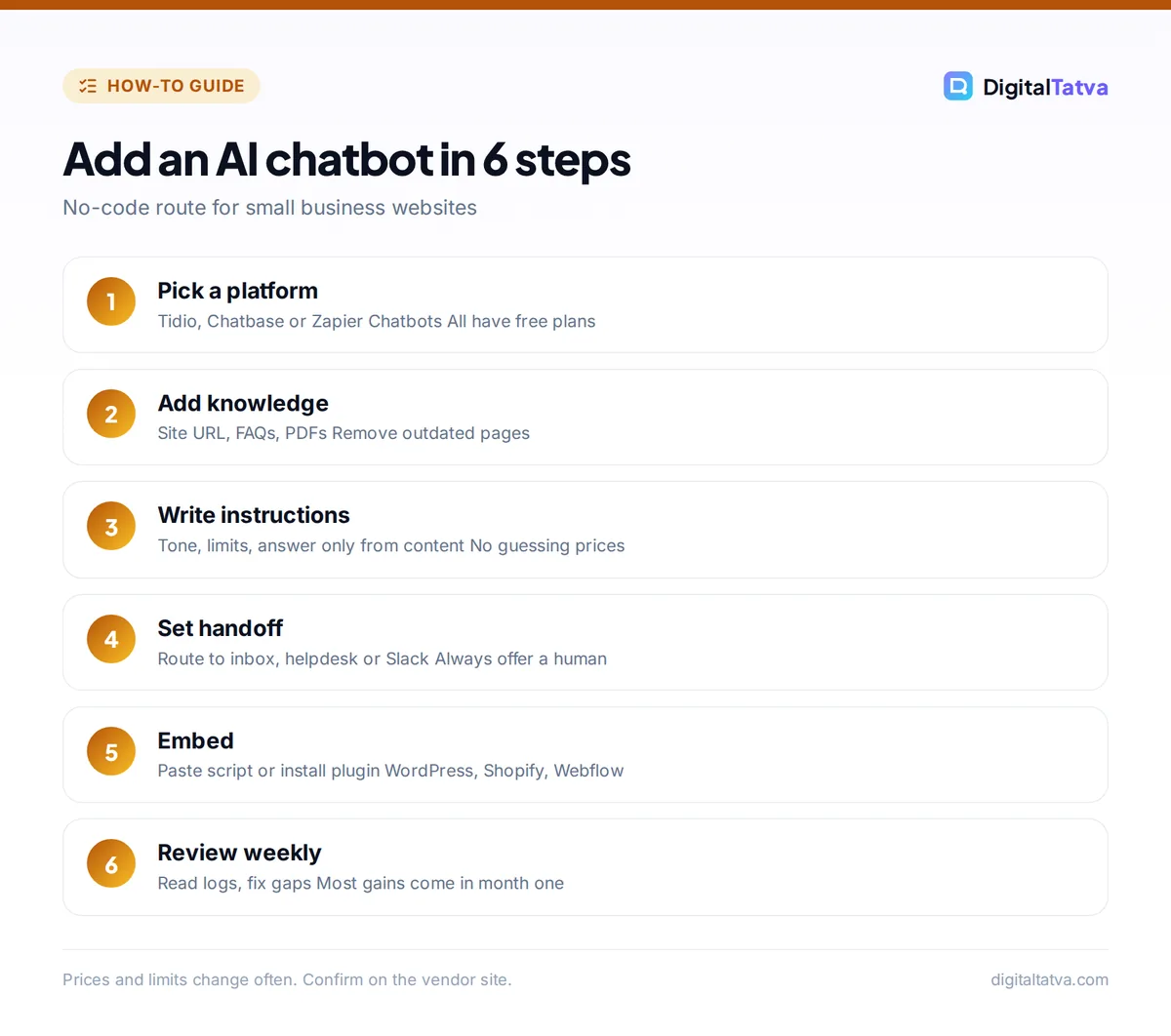 HOW-TO GUIDE

DigitalTatva

Add an AI chatbot in 6 steps

No-code route for small business websites

1
Pick a platform
Tidio, Chatbase or Zapier Chatbots All have free plans

2
Add knowledge
Site URL, FAQs, PDFs Remove outdated pages

3
Write instructions
Tone, limits, answer only from content No guessing prices

4
Set handoff
Route to inbox, helpdesk or Slack Always offer a human

5
Embed
Paste script or install plugin WordPress, Shopify, Webflow

6
Review weekly
Read logs, fix gaps Most gains come in month one

Prices and limits change often. Confirm on the vendor site.

digitaltatva.com