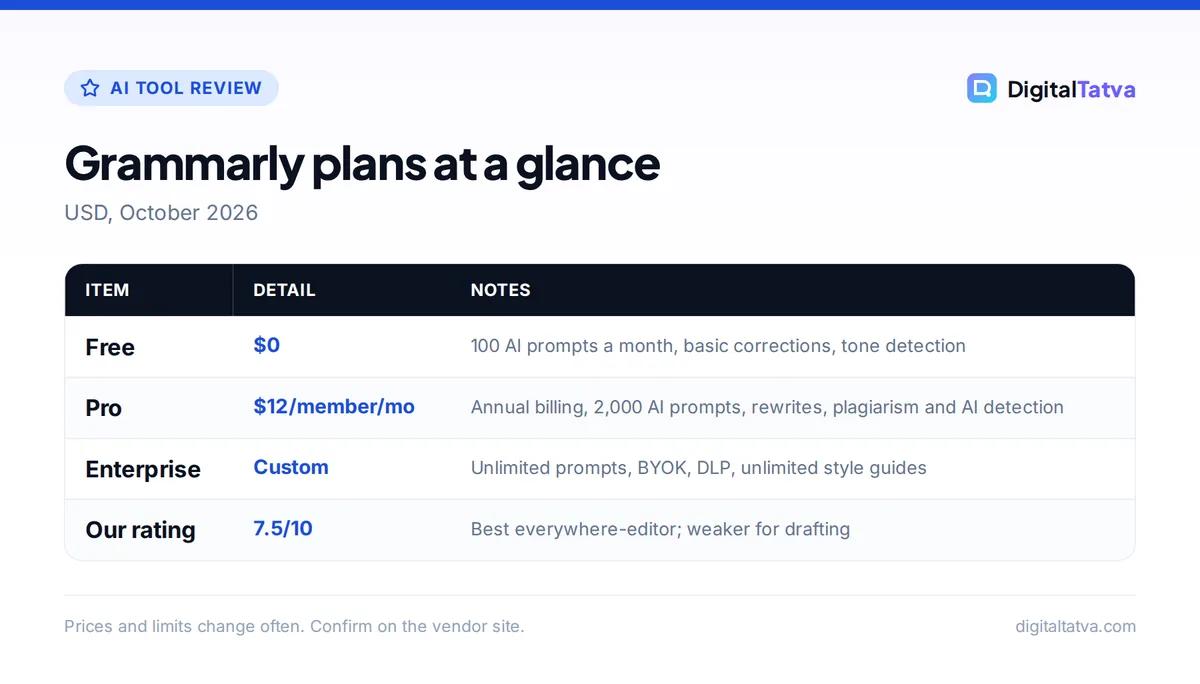 AI TOOL REVIEW

DigitalTatva

Grammarly plans at a glance

USD, October 2026

| ITEM | DETAIL | NOTES |
|---|---|---|
| Free | $0 | 100 AI prompts a month, basic corrections, tone detection |
| Pro | $12/member/mo | Annual billing, 2,000 AI prompts, rewrites, plagiarism and AI detection |
| Enterprise | Custom | Unlimited prompts, BYOK, DLP, unlimited style guides |
| Our rating | 7.5/10 | Best everywhere-editor; weaker for drafting |

Prices and limits change often. Confirm on the vendor site.

digitaltatva.com