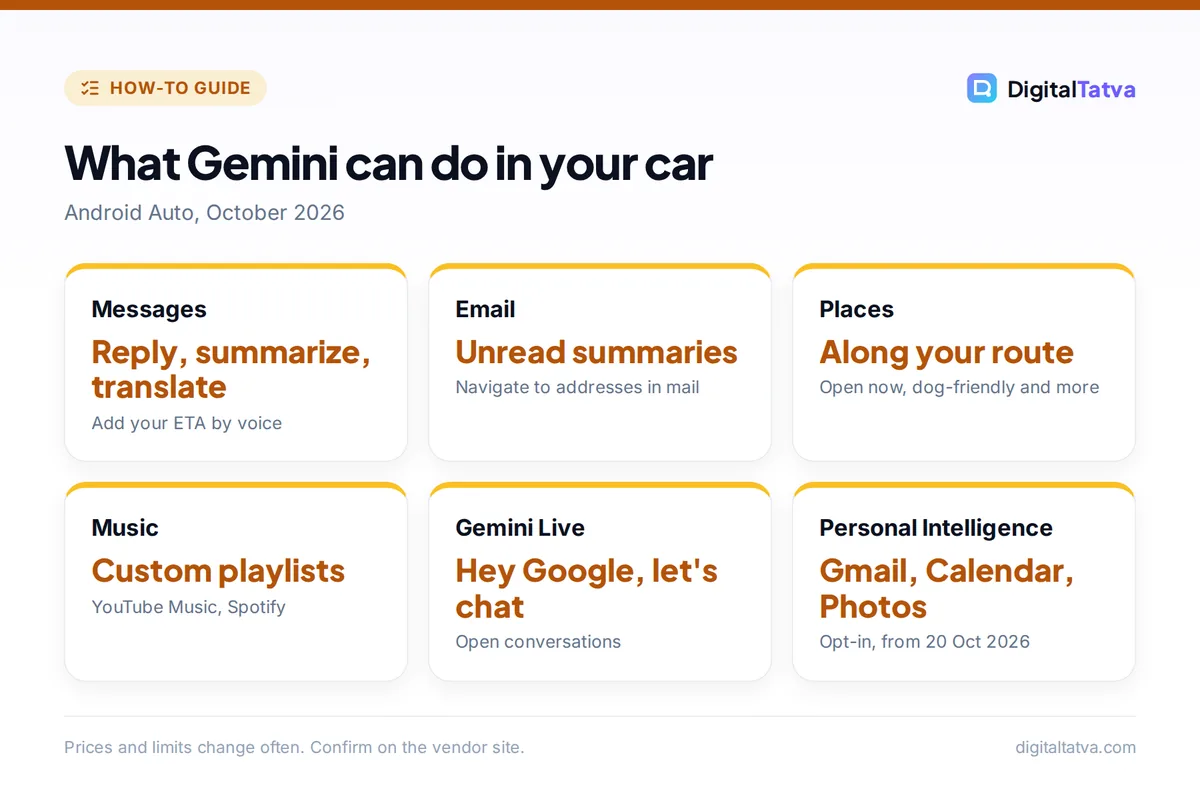 HOW-TO GUIDE

DigitalTatva

What Gemini can do in your car

Android Auto, October 2026

Messages

Reply, summarize, translate

Add your ETA by voice

Email

Unread summaries

Navigate to addresses in mail

Places

Along your route

Open now, dog-friendly and more

Music

Custom playlists

YouTube Music, Spotify

Gemini Live

Hey Google, let's chat

Open conversations

Personal Intelligence

Gmail, Calendar, Photos

Opt-in, from 20 Oct 2026

Prices and limits change often. Confirm on the vendor site.

digitaltatva.com