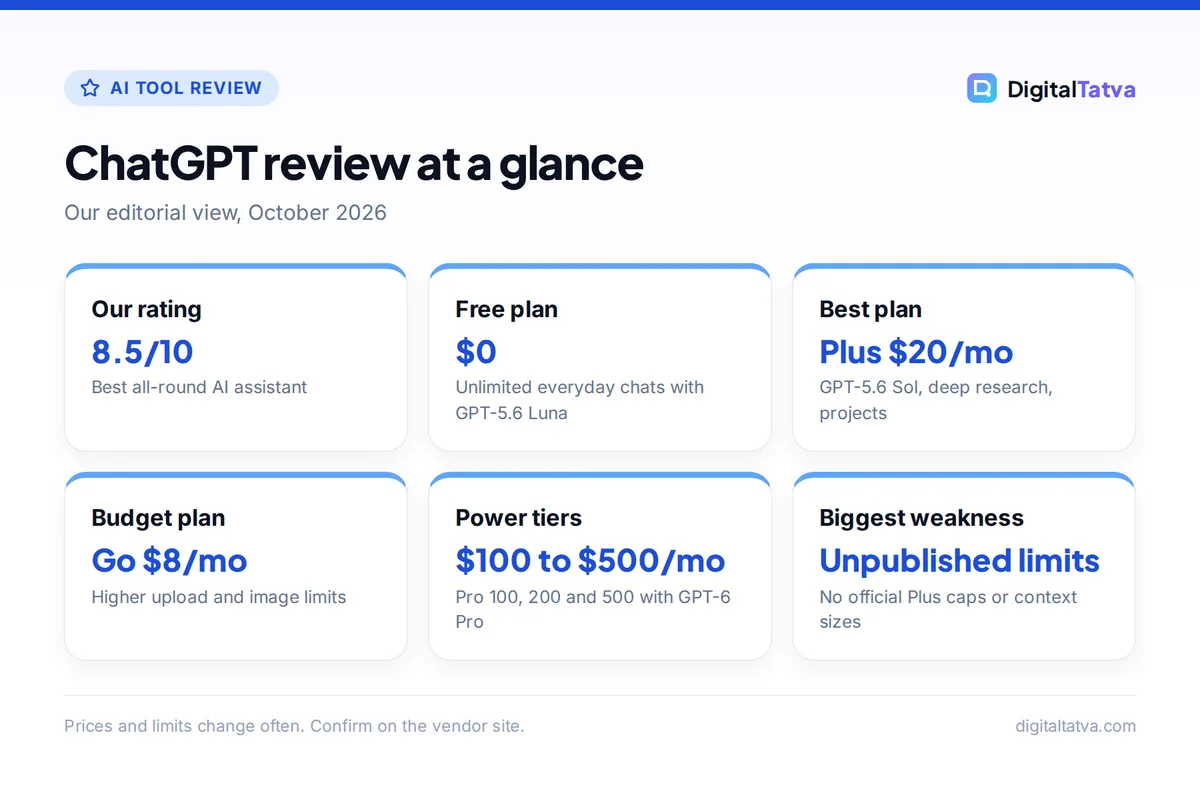 AI TOOL REVIEW

DigitalTatva

ChatGPT review at a glance

Our editorial view, October 2026

Our rating
8.5/10
Best all-round AI assistant

Free plan
$0
Unlimited everyday chats with GPT-5.6 Luna

Best plan
Plus $20/mo
GPT-5.6 Sol, deep research, projects

Budget plan
Go $8/mo
Higher upload and image limits

Power tiers
$100 to $500/mo
Pro 100, 200 and 500 with GPT-6 Pro

Biggest weakness
Unpublished limits
No official Plus caps or context sizes

Prices and limits change often. Confirm on the vendor site.

digitaltatva.com