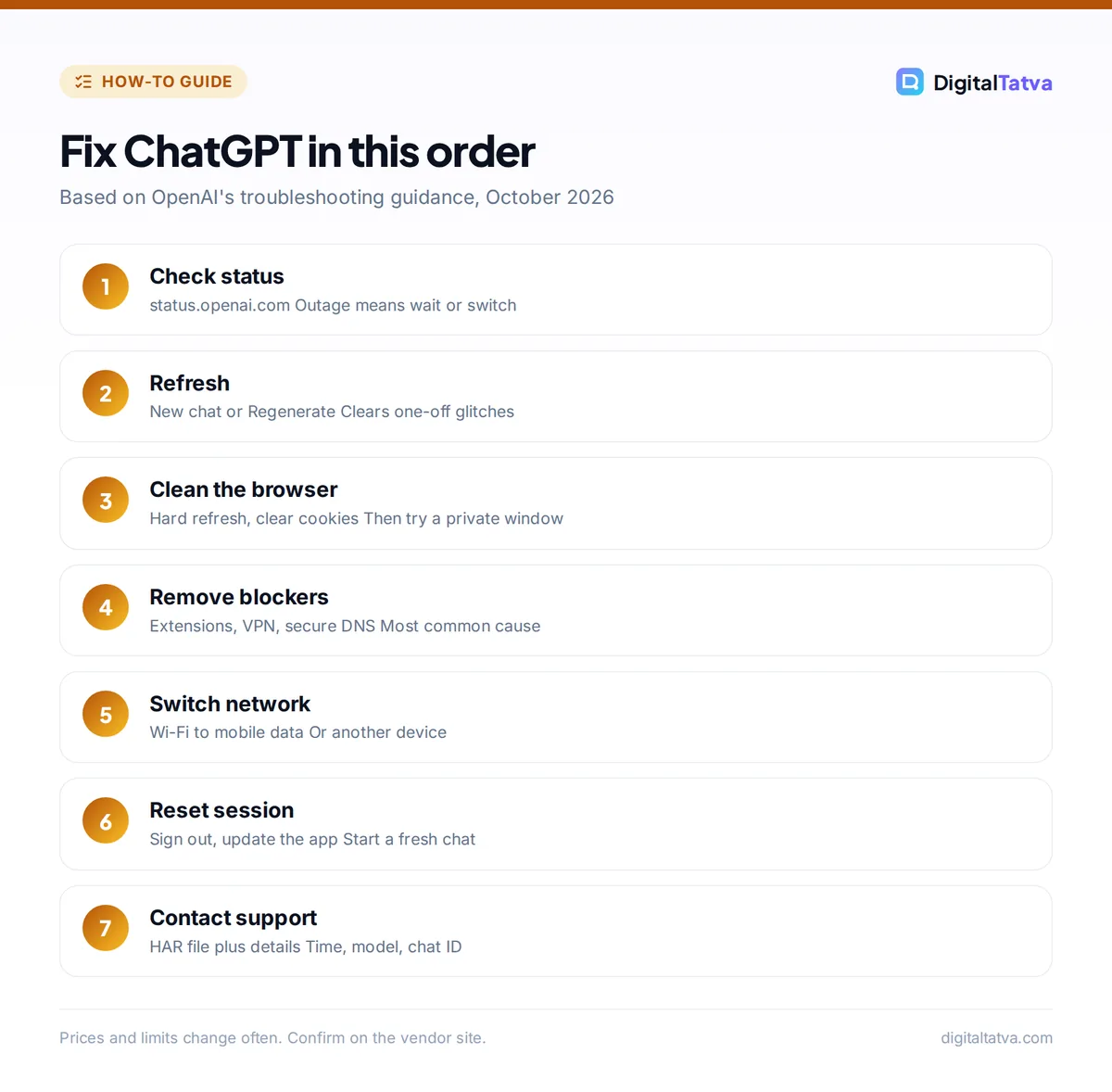 HOW-TO GUIDE

DigitalTatva

Fix ChatGPT in this order

Based on OpenAI's troubleshooting guidance, October 2026

1
Check status
status.openai.com Outage means wait or switch

2
Refresh
New chat or Regenerate Clears one-off glitches

3
Clean the browser
Hard refresh, clear cookies Then try a private window

4
Remove blockers
Extensions, VPN, secure DNS Most common cause

5
Switch network
Wi-Fi to mobile data Or another device

6
Reset session
Sign out, update the app Start a fresh chat

7
Contact support
HAR file plus details Time, model, chat ID

Prices and limits change often. Confirm on the vendor site.

digitaltatva.com