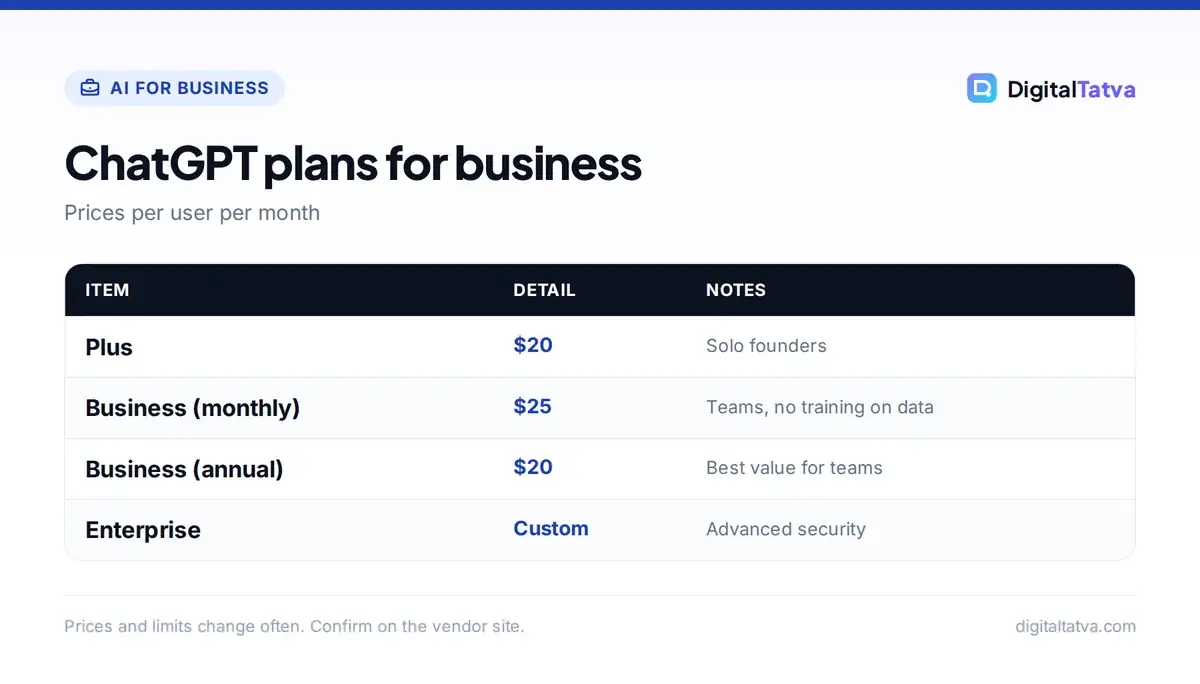 AI FOR BUSINESS

DigitalTatva

ChatGPT plans for business

Prices per user per month

| ITEM | DETAIL | NOTES |
|---|---|---|
| Plus | $20 | Solo founders |
| Business (monthly) | $25 | Teams, no training on data |
| Business (annual) | $20 | Best value for teams |
| Enterprise | Custom | Advanced security |

Prices and limits change often. Confirm on the vendor site.

digitaltatva.com