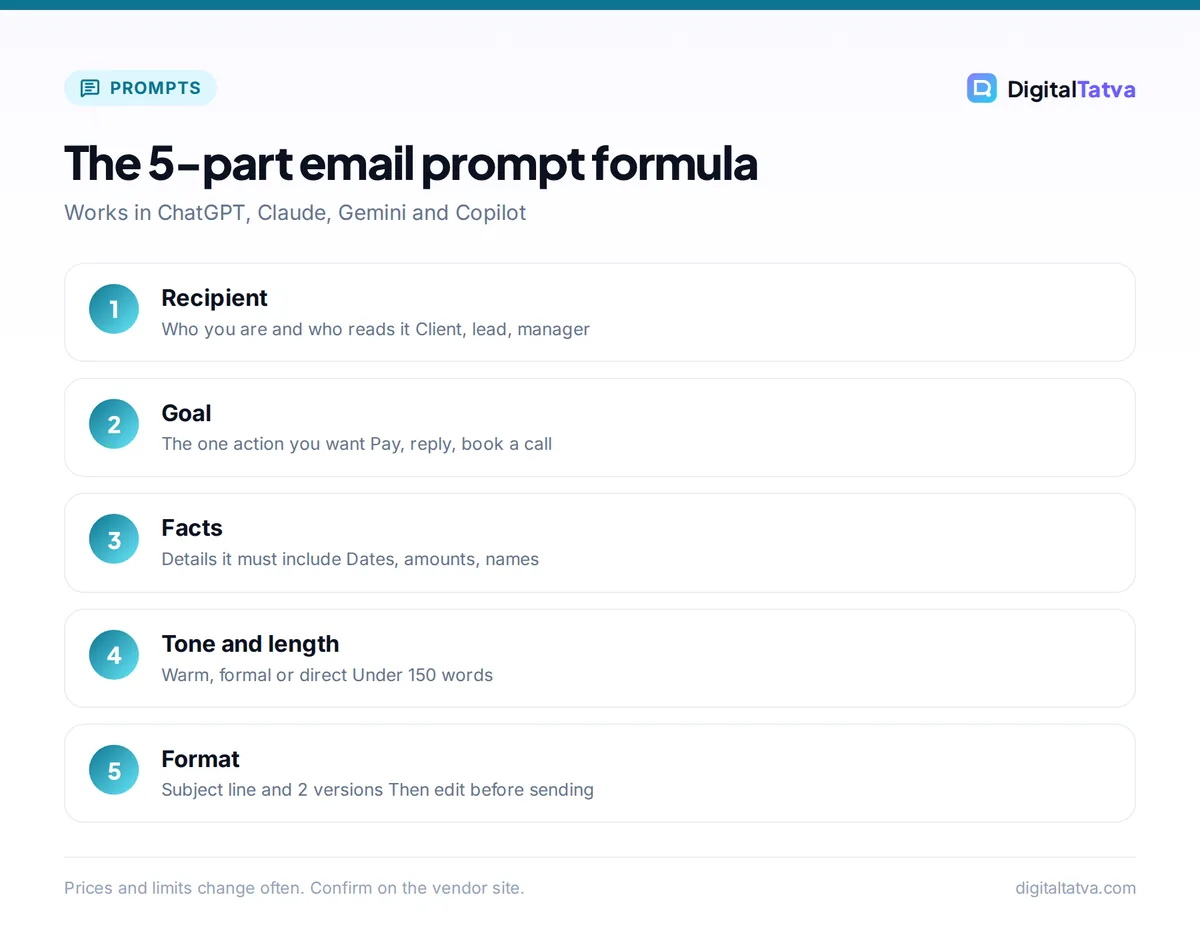 PROMPTS

DigitalTatva

The 5-part email prompt formula

Works in ChatGPT, Claude, Gemini and Copilot

1
Recipient
Who you are and who reads it Client, lead, manager

2
Goal
The one action you want Pay, reply, book a call

3
Facts
Details it must include Dates, amounts, names

4
Tone and length
Warm, formal or direct Under 150 words

5
Format
Subject line and 2 versions Then edit before sending

Prices and limits change often. Confirm on the vendor site.

digitaltatva.com