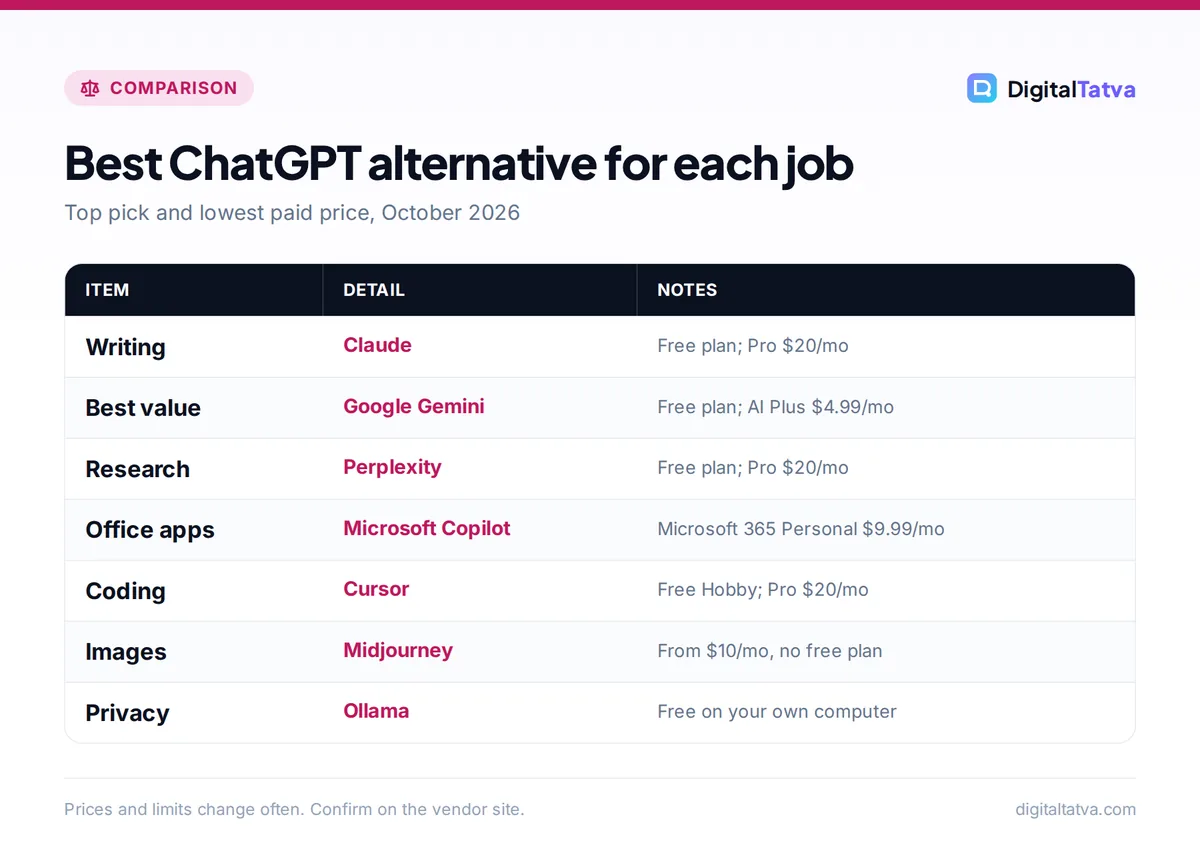 COMPARISON

DigitalTatva

Best ChatGPT alternative for each job

Top pick and lowest paid price, October 2026

| ITEM | DETAIL | NOTES |
|---|---|---|
| Writing | Claude | Free plan; Pro $20/mo |
| Best value | Google Gemini | Free plan; AI Plus $4.99/mo |
| Research | Perplexity | Free plan; Pro $20/mo |
| Office apps | Microsoft Copilot | Microsoft 365 Personal $9.99/mo |
| Coding | Cursor | Free Hobby; Pro $20/mo |
| Images | Midjourney | From $10/mo, no free plan |
| Privacy | Ollama | Free on your own computer |

Prices and limits change often. Confirm on the vendor site.

digitaltatva.com