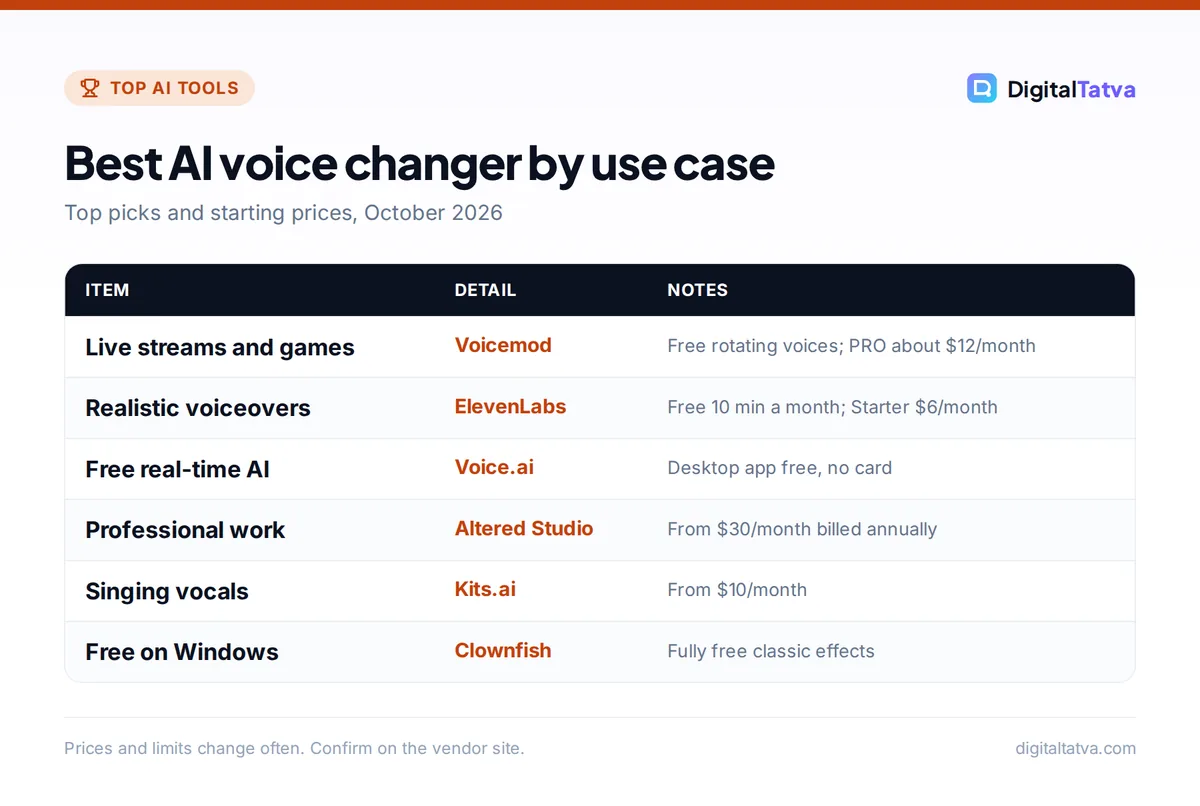 TOP AI TOOLS

DigitalTatva

Best AI voice changer by use case

Top picks and starting prices, October 2026

| ITEM | DETAIL | NOTES |
|---|---|---|
| Live streams and games | Voicemod | Free rotating voices; PRO about $12/month |
| Realistic voiceovers | ElevenLabs | Free 10 min a month; Starter $6/month |
| Free real-time AI | Voice.ai | Desktop app free, no card |
| Professional work | Altered Studio | From $30/month billed annually |
| Singing vocals | Kits.ai | From $10/month |
| Free on Windows | Clownfish | Fully free classic effects |

Prices and limits change often. Confirm on the vendor site.

digitaltatva.com