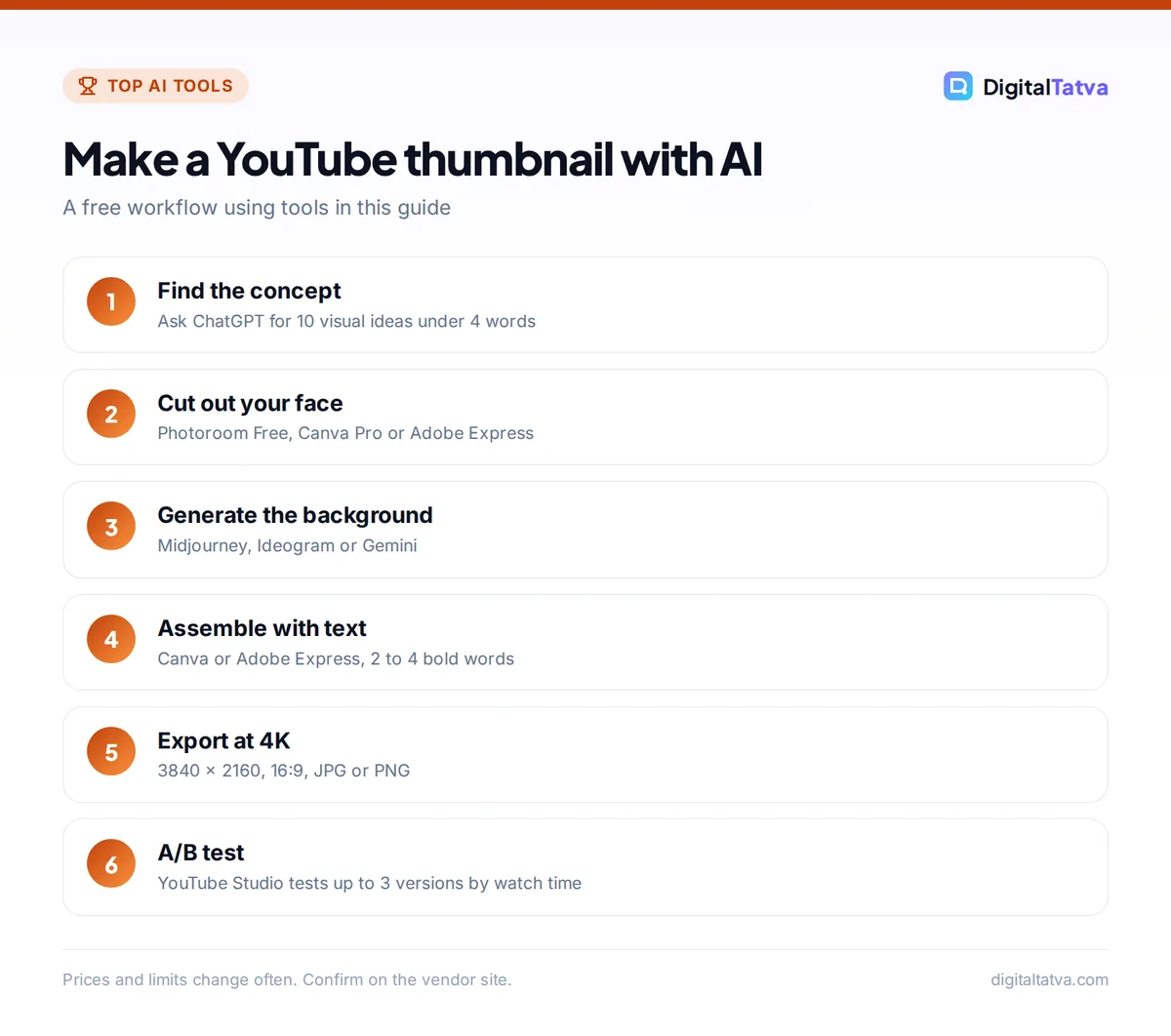 TOP AI TOOLS

DigitalTatva

Make a YouTube thumbnail with AI

A free workflow using tools in this guide

1
Find the concept
Ask ChatGPT for 10 visual ideas under 4 words

2
Cut out your face
Photoroom Free, Canva Pro or Adobe Express

3
Generate the background
Midjourney, Ideogram or Gemini

4
Assemble with text
Canva or Adobe Express, 2 to 4 bold words

5
Export at 4K
3840 × 2160, 16:9, JPG or PNG

6
A/B test
YouTube Studio tests up to 3 versions by watch time

Prices and limits change often. Confirm on the vendor site.

digitaltatva.com